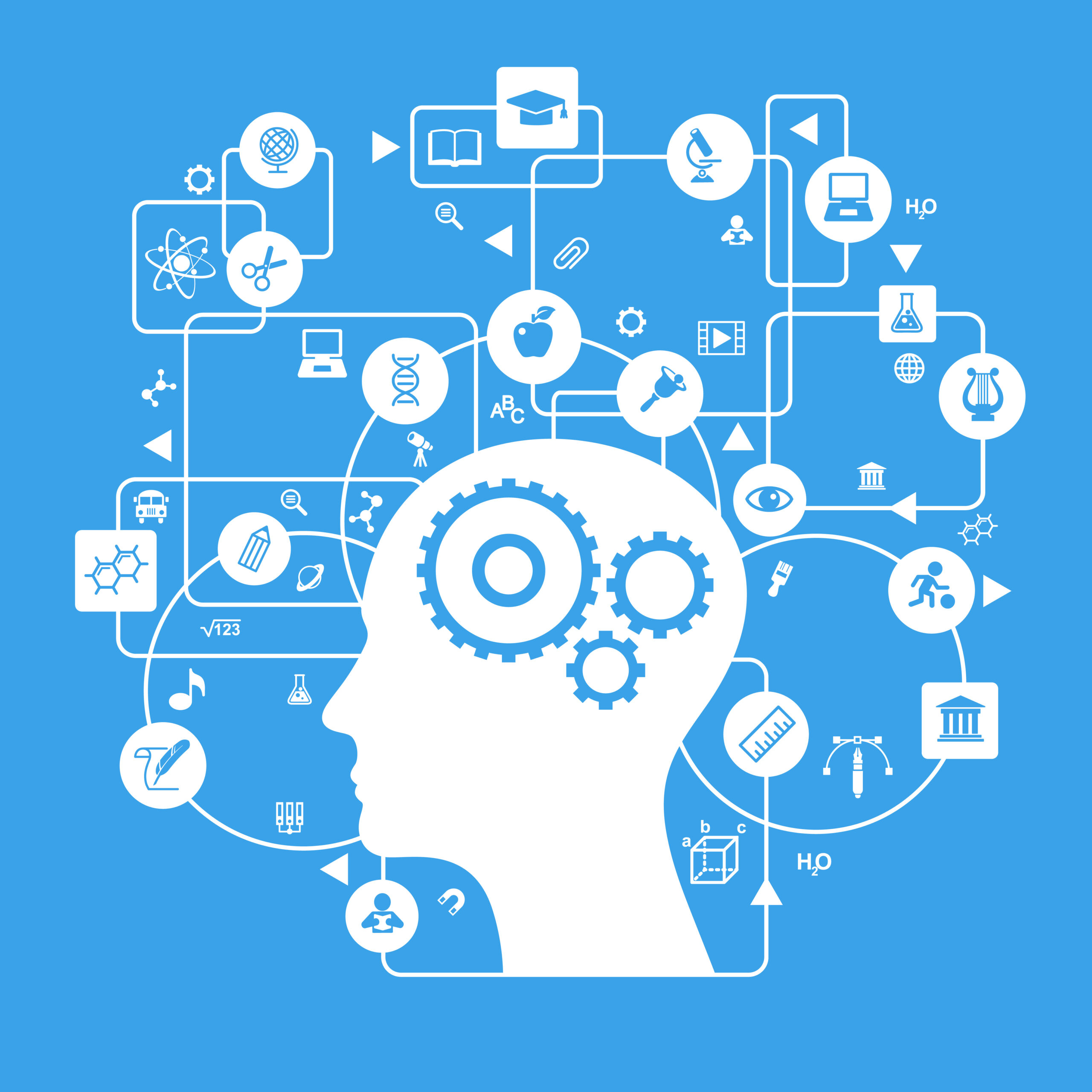 $H_2O$

ABC

$\sqrt{123}$

a b c

$H_2O$